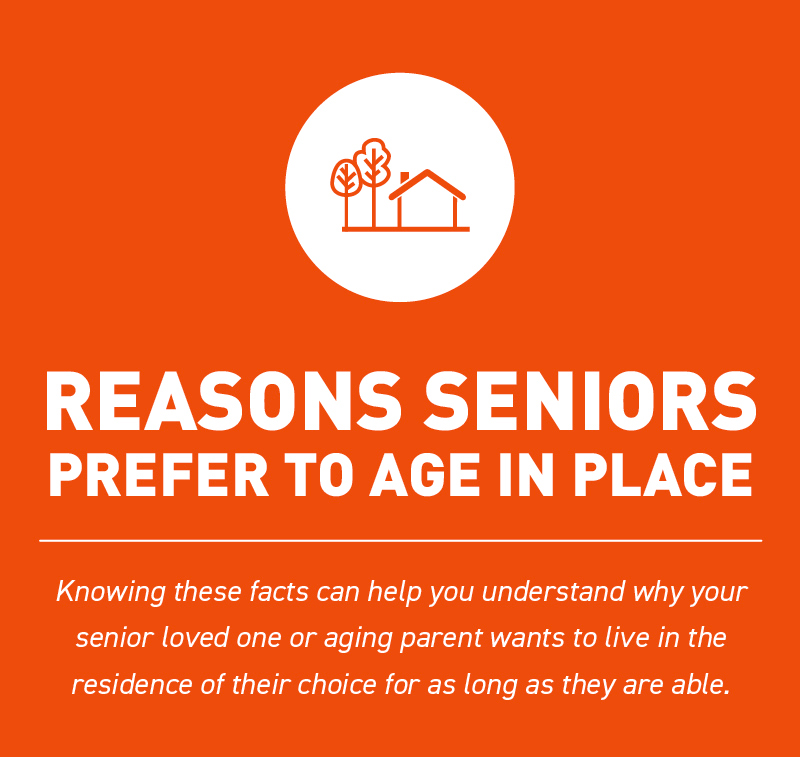 REASONS SENIORS
PREFER TO AGE IN PLACE

Knowing these facts can help you understand why your senior loved one or aging parent wants to live in the residence of their choice for as long as they are able.